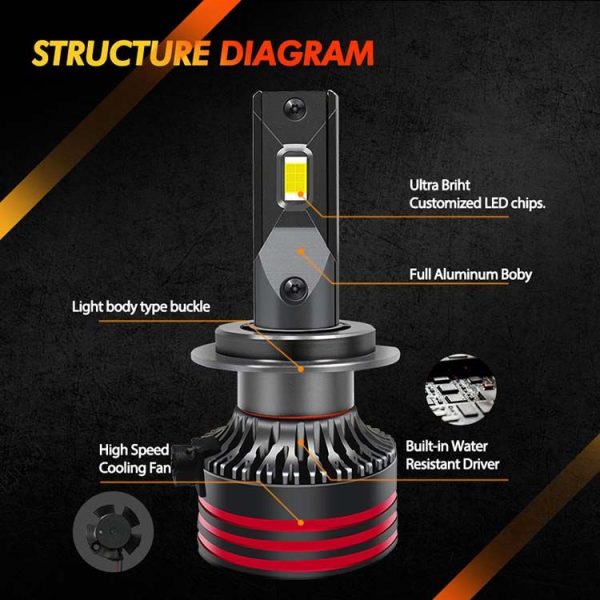 STRUCTURE DIAGRAM

Ultra Briht Customized LED chips.

Full Aluminum Boby

Light body type buckle

High Speed Cooling Fan

Built-in Water Resistant Driver